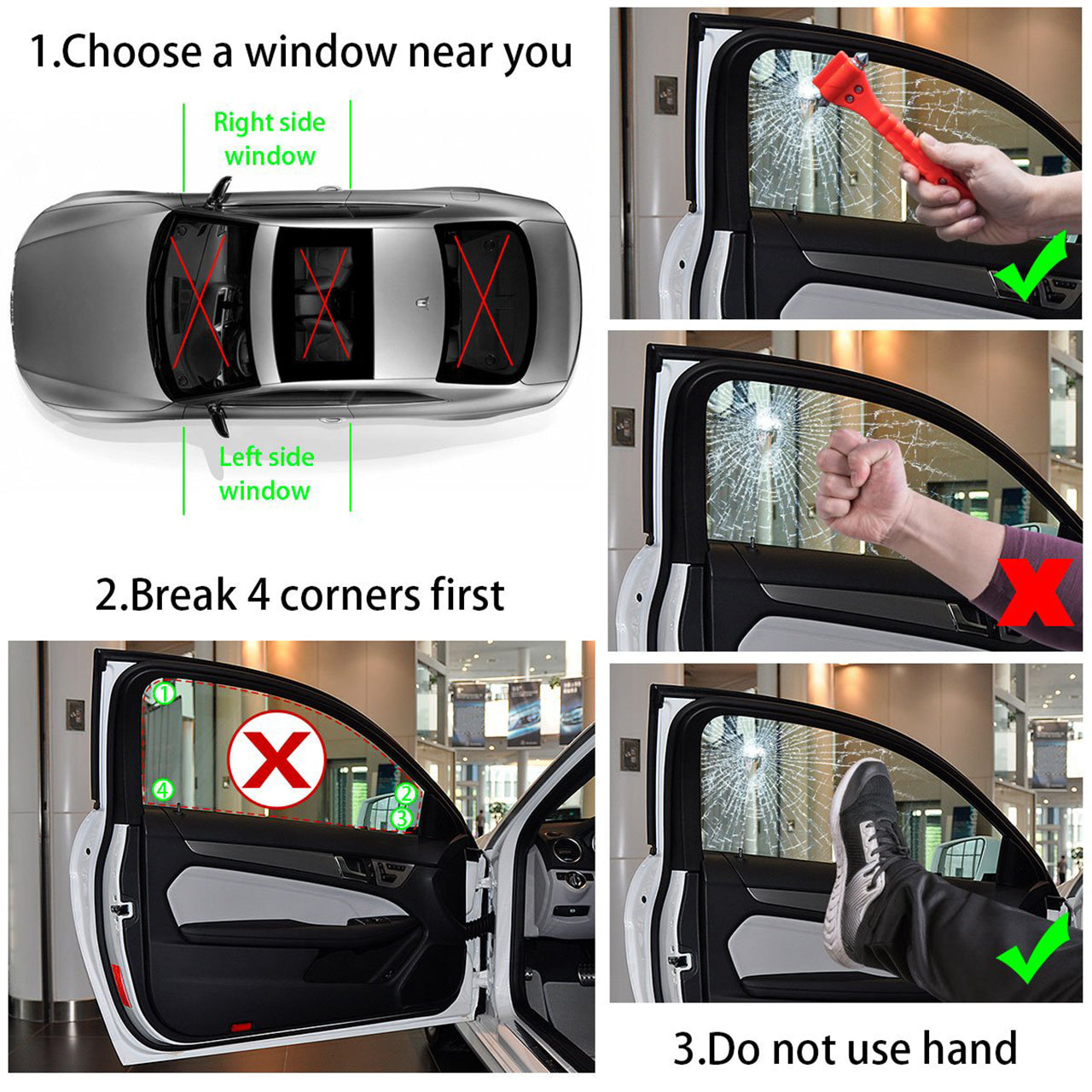 1.Choose a window near you

Right side window

Left side window

2.Break 4 corners first

①

④

②

③

3.Do not use hand